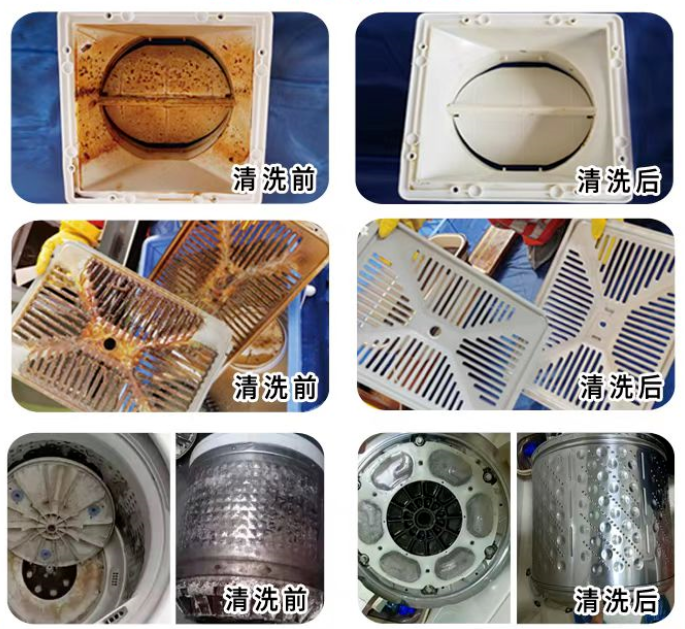 清洗前

清洗后

清洗前

清洗后

清洗前

清洗后